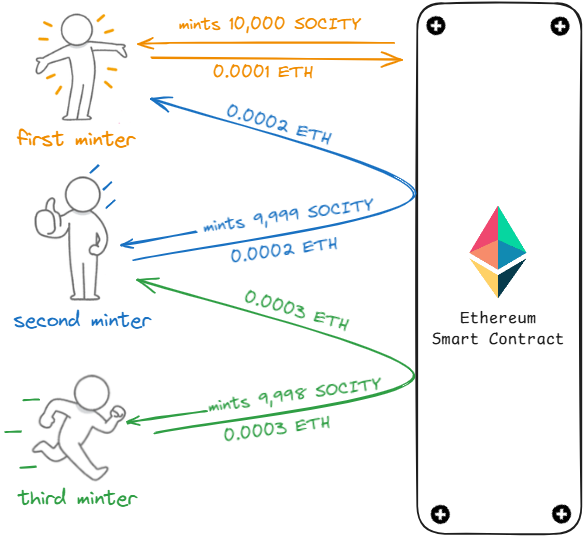 mints 10,000 SOCITY

0.0001 ETH

first minter

0.0002 ETH

mints 9,999 SOCITY

0.0002 ETH

second minter

0.0003 ETH

mints 9,998 SOCITY

0.0003 ETH

third minter

Ethereum Smart Contract